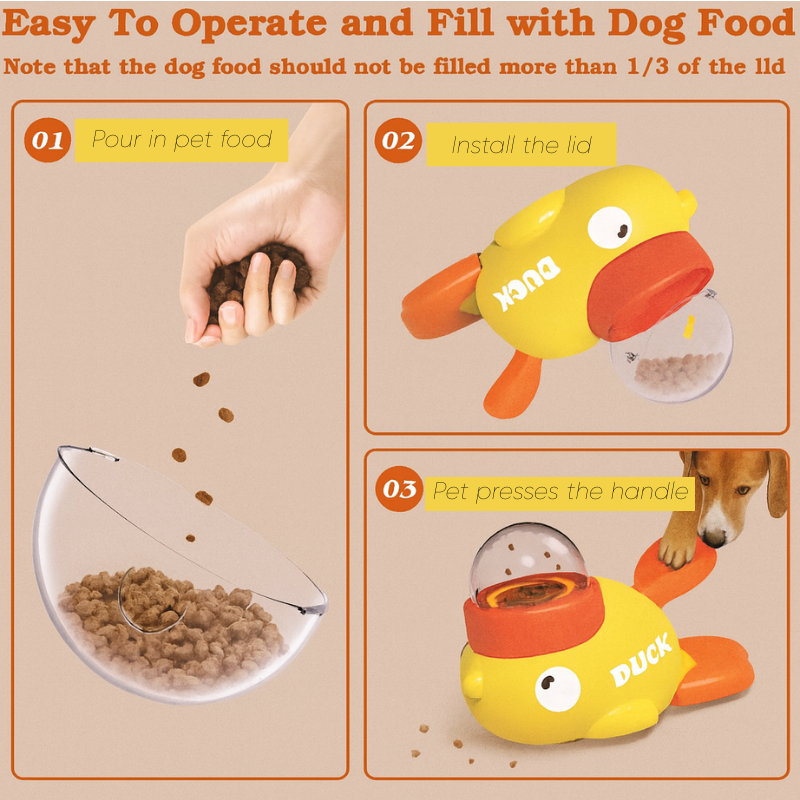 Easy To Operate and Fill with Dog Food

Note that the dog food should not be filled more than 1/3 of the lld

01 Pour in pet food

02 Install the lid

DUCK

03 Pet presses the handle

DUCK