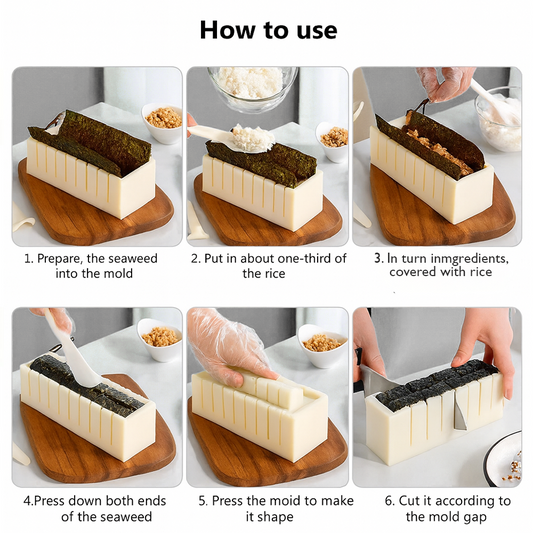 How to use

1. Prepare, the seaweed into the mold

2. Put in about one-third of the rice

3. In turn inmgredients, covered with rice

4.Press down both ends of the seaweed

5. Press the moid to make it shape

6. Cut it according to the mold gap