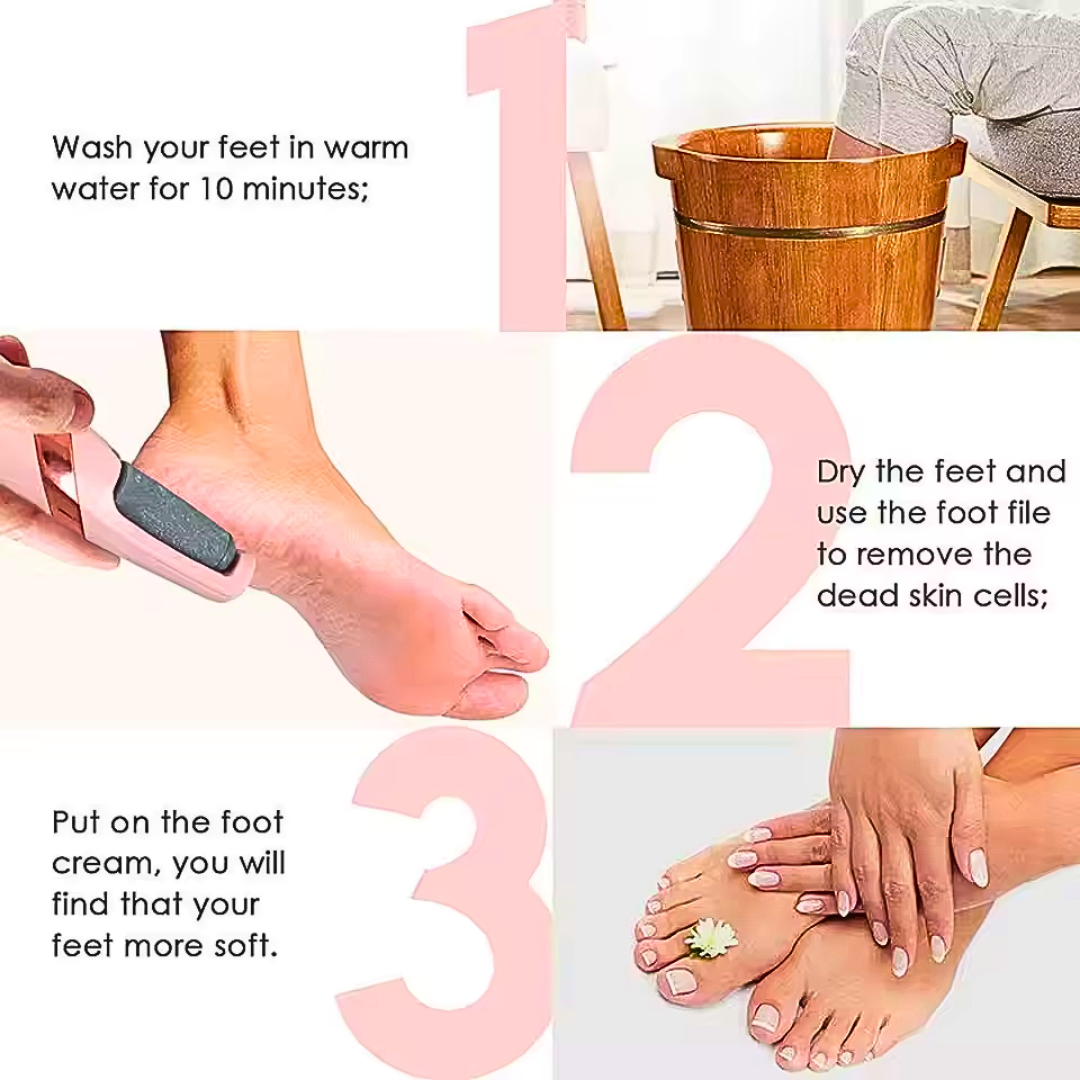 1

Wash your feet in warm water for 10 minutes;

2

Dry the feet and use the foot file to remove the dead skin cells;

3

Put on the foot cream, you will find that your feet more soft.