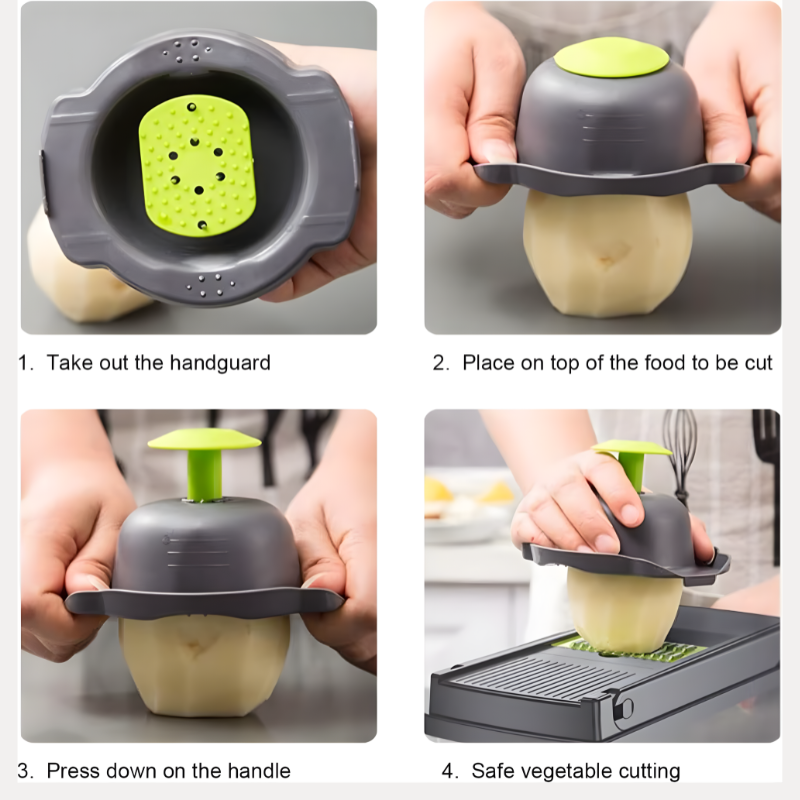 1. Take out the handguard

2. Place on top of the food to be cut

3. Press down on the handle

4. Safe vegetable cutting