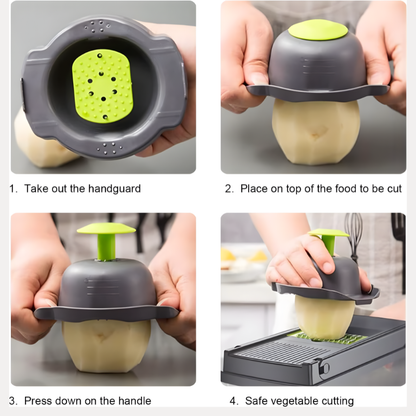 1. Take out the handguard

2. Place on top of the food to be cut

3. Press down on the handle

4. Safe vegetable cutting