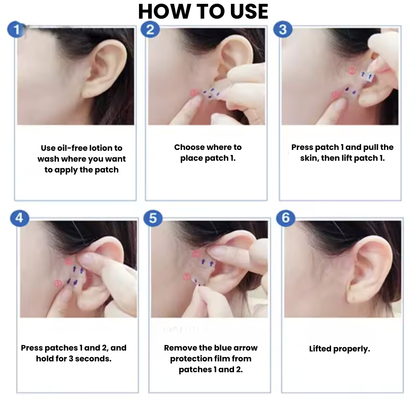 HOW TO USE

1

Use oil-free lotion to wash where you want to apply the patch

2

Choose where to place patch 1.

3

Press patch 1 and pull the skin, then lift patch 1.

4

Press patches 1 and 2, and hold for 3 seconds.

5

Remove the blue arrow protection film from patches 1 and 2.

6

Lifted properly.