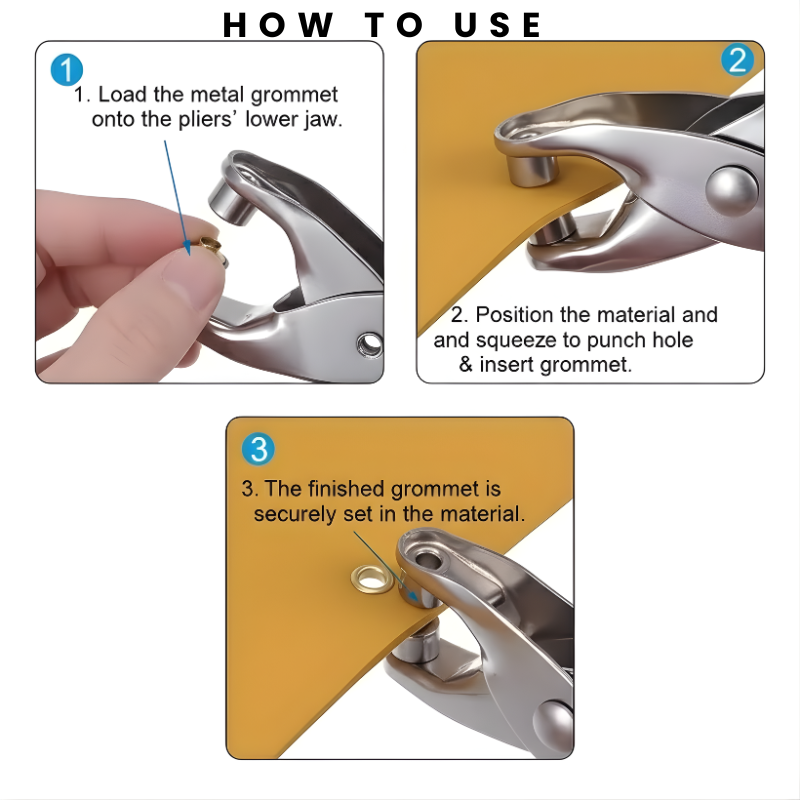 HOW TO USE

1

1. Load the metal grommet onto the pliers' lower jaw.

2

2. Position the material and and squeeze to punch hole & insert grommet.

3

3. The finished grommet is securely set in the material.