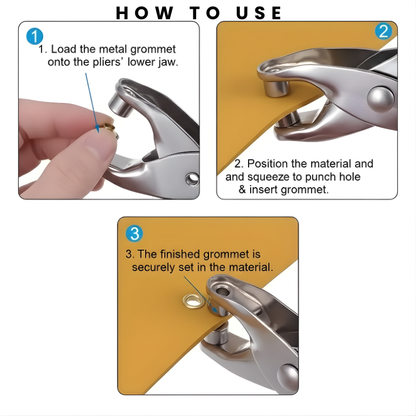 HOW TO USE

1

1. Load the metal grommet onto the pliers' lower jaw.

2

2. Position the material and and squeeze to punch hole & insert grommet.

3

3. The finished grommet is securely set in the material.