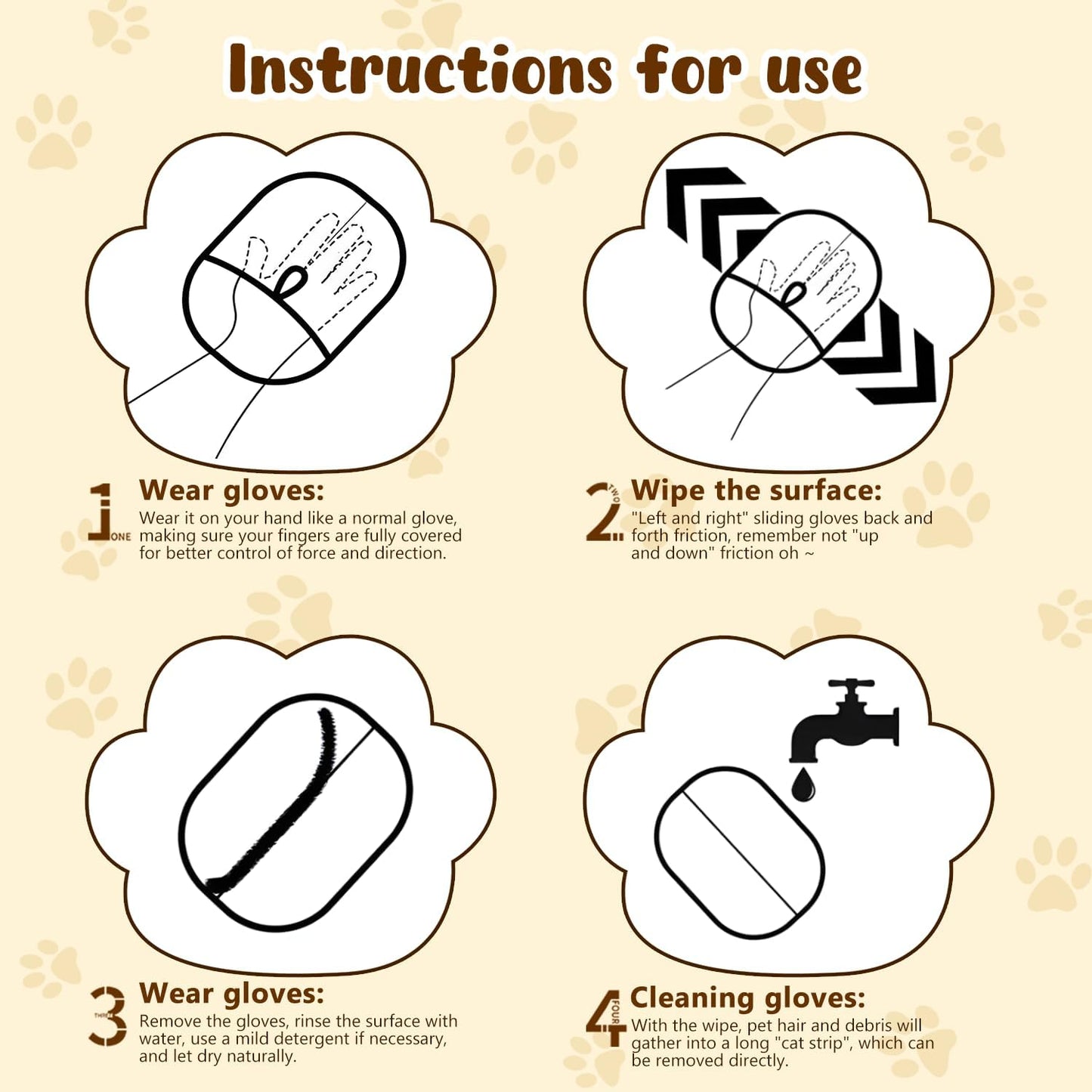 Instructions for use

1 ONE Wear gloves:
Wear it on your hand like a normal glove, making sure your fingers are fully covered for better control of force and direction.

2 TWO Wipe the surface:
"Left and right" sliding gloves back and forth friction, remember not "up and down" friction oh ~

3 THREE Wear gloves:
Remove the gloves, rinse the surface with water, use a mild detergent if necessary, and let dry naturally.

4 FOUR Cleaning gloves:
With the wipe, pet hair and debris will gather into a long "cat strip", which can be removed directly.