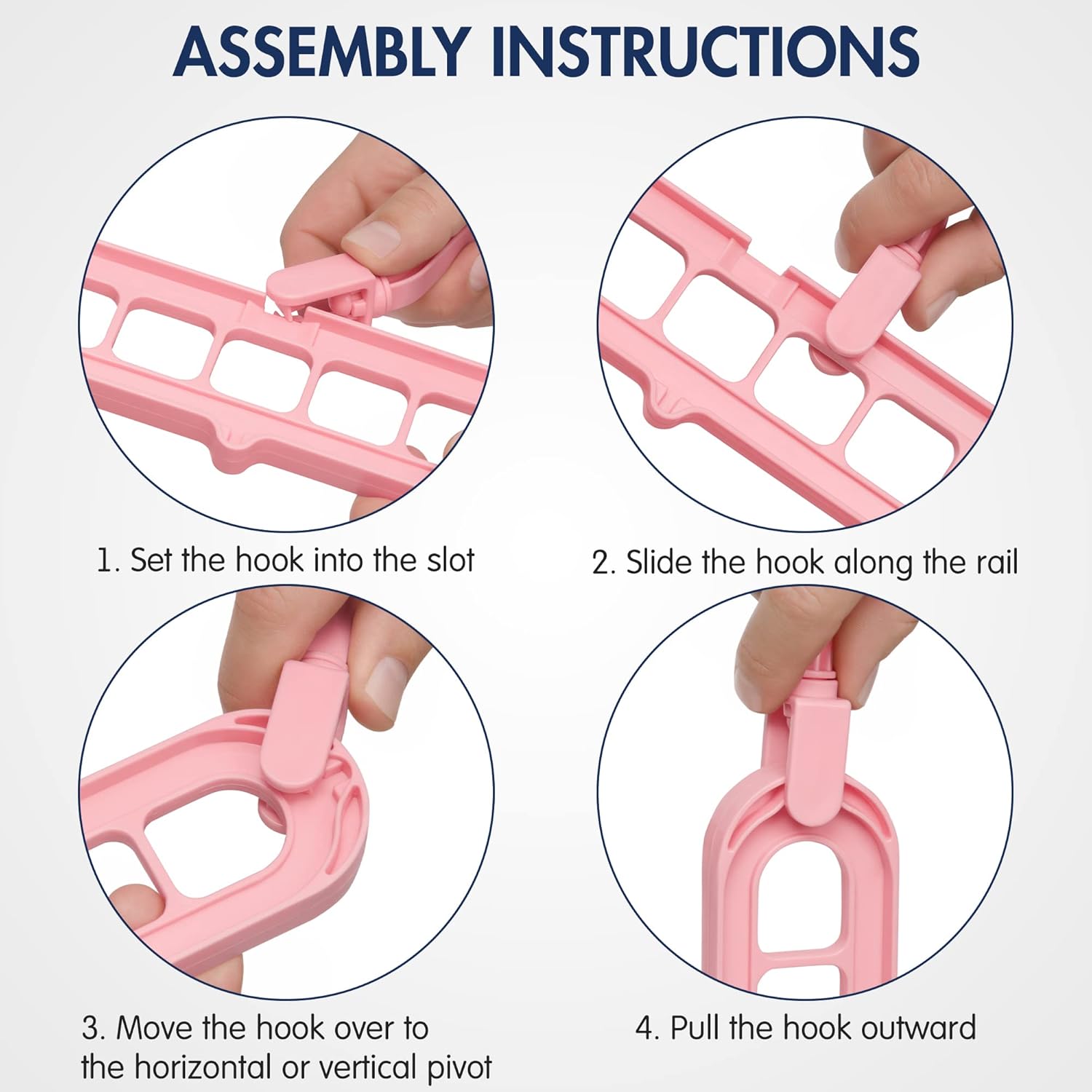 ASSEMBLY INSTRUCTIONS

1. Set the hook into the slot

2. Slide the hook along the rail

3. Move the hook over to the horizontal or vertical pivot

4. Pull the hook outward