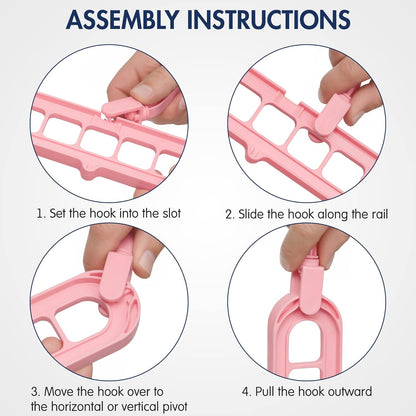 ASSEMBLY INSTRUCTIONS

1. Set the hook into the slot

2. Slide the hook along the rail

3. Move the hook over to the horizontal or vertical pivot

4. Pull the hook outward