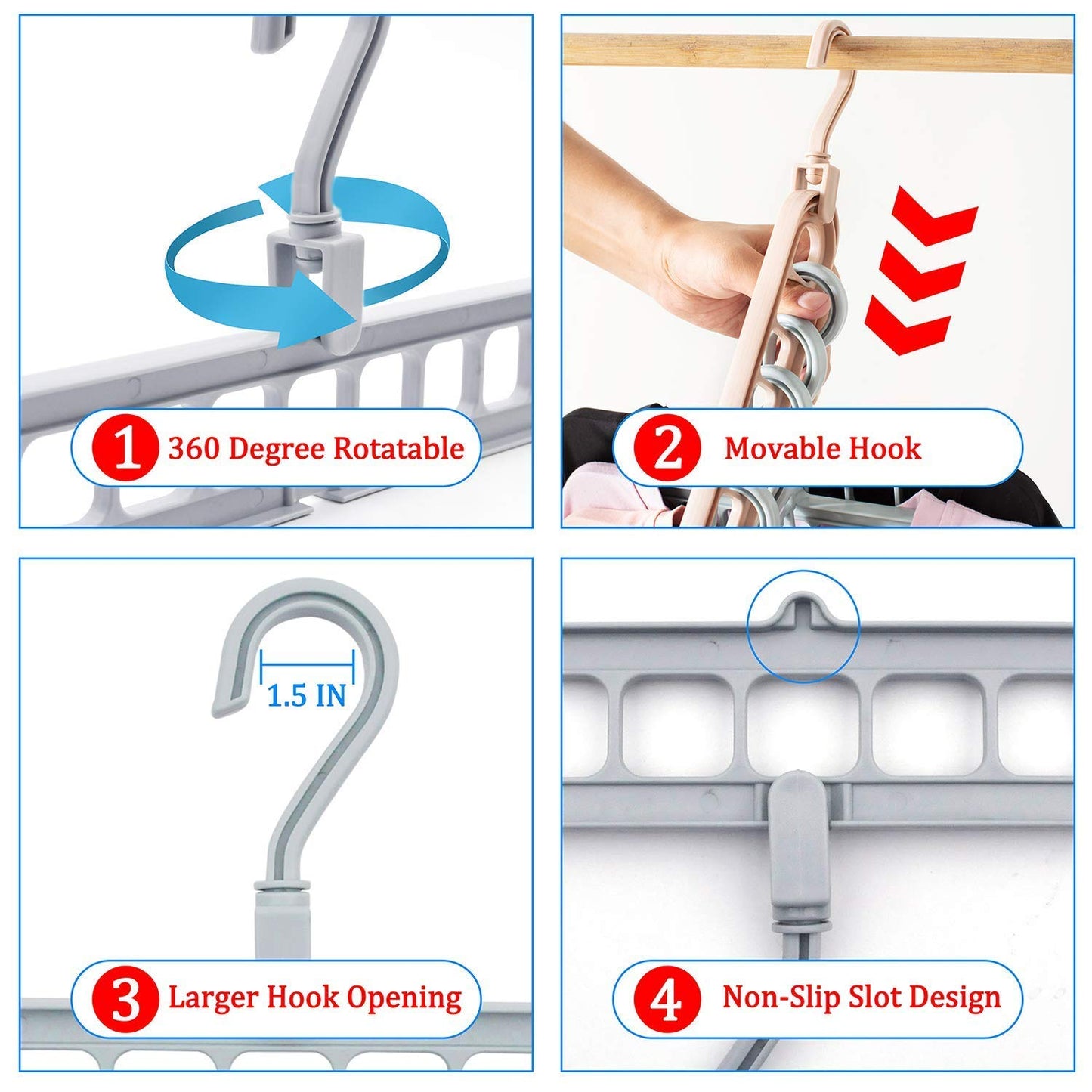 1 360 Degree Rotatable

2 Movable Hook

1.5 IN

3 Larger Hook Opening

4 Non-Slip Slot Design