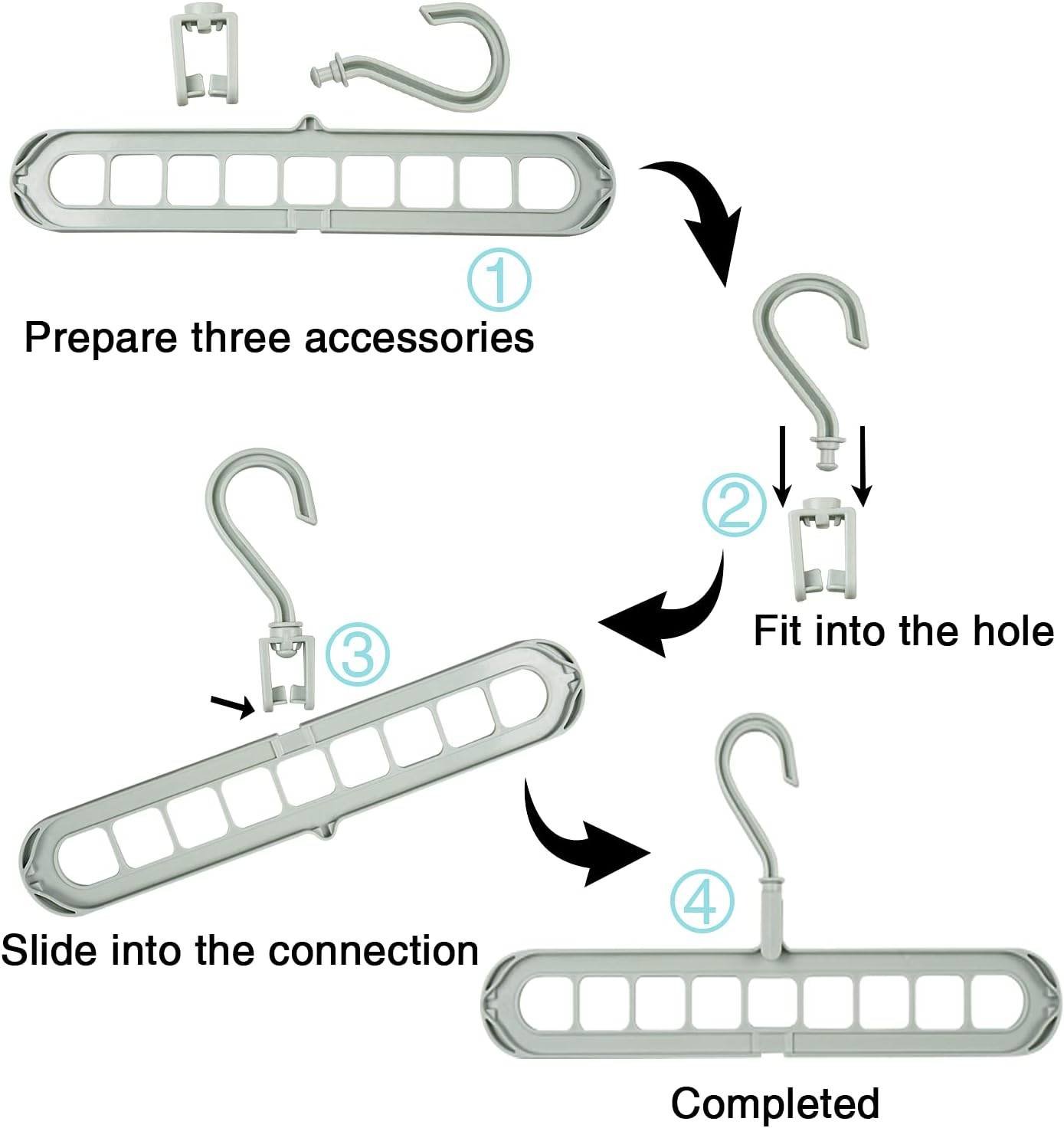 ①
Prepare three accessories

②
Fit into the hole

③
Slide into the connection

④
Completed