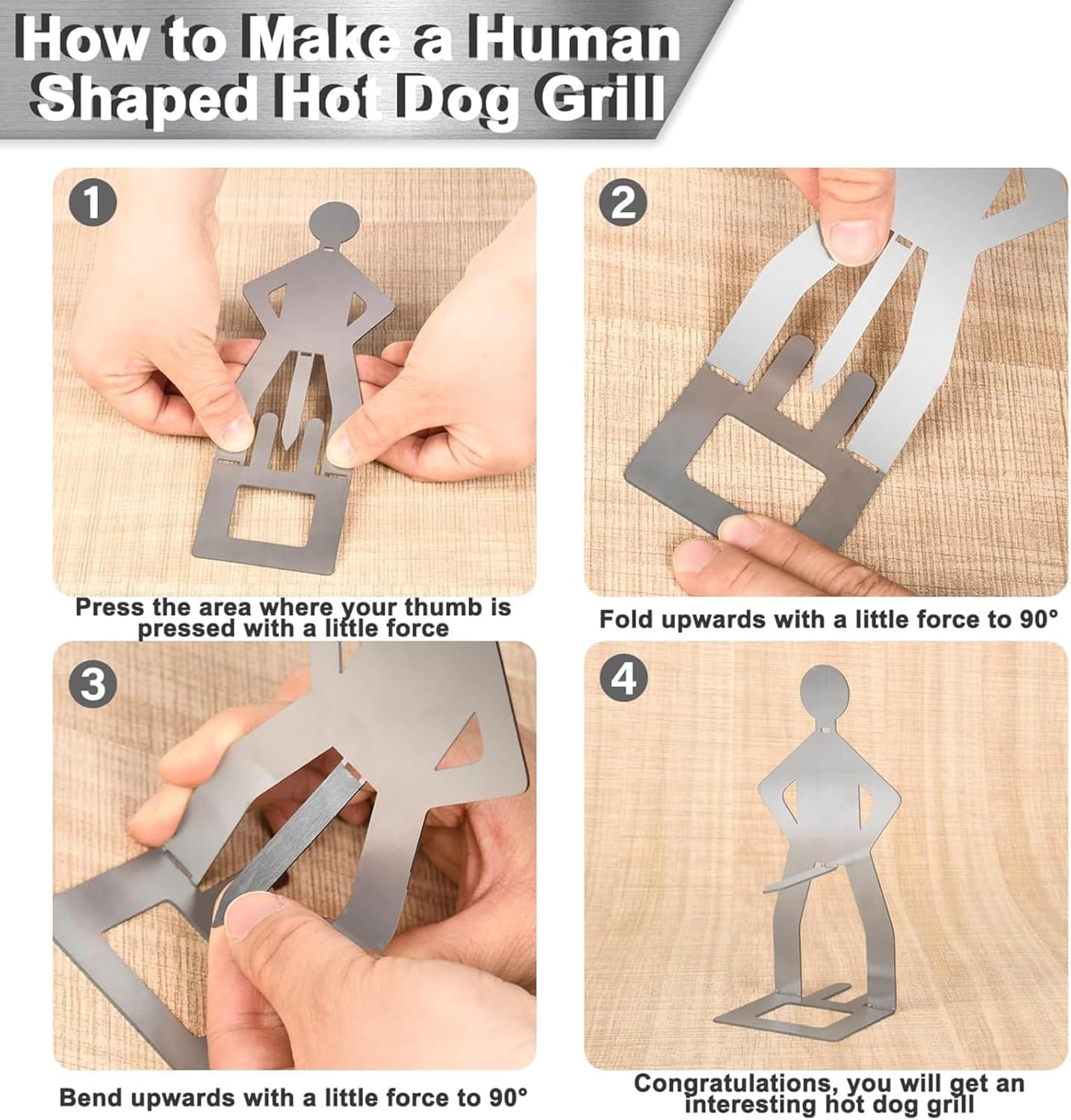 How to Make a Human Shaped Hot Dog Grill

1

Press the area where your thumb is pressed with a little force

2

Fold upwards with a little force to 90°

3

Bend upwards with a little force to 90°

4

Congratulations, you will get an interesting hot dog grill