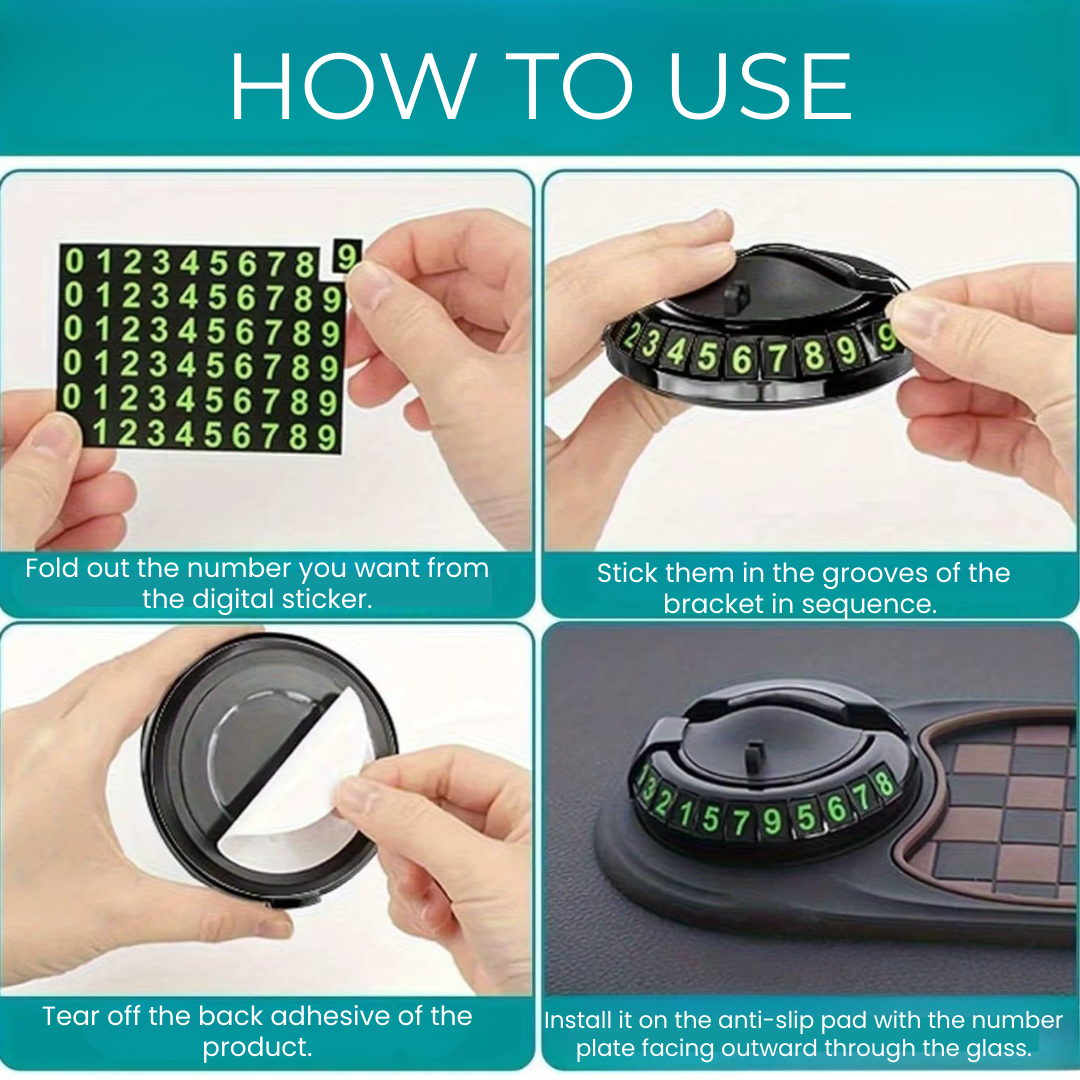 HOW TO USE

0 1 2 3 4 5 6 7 8 9
0 1 2 3 4 5 6 7 8 9
0 1 2 3 4 5 6 7 8 9
0 1 2 3 4 5 6 7 8 9
0 1 2 3 4 5 6 7 8 9
1 2 3 4 5 6 7 8 9

Fold out the number you want from the digital sticker.

2 3 4 5 6 7 8 9 9

Stick them in the grooves of the bracket in sequence.

Tear off the back adhesive of the product.

1 3 2 1 5 7 9 5 6 7 8

Install it on the anti-slip pad with the number plate facing outward through the glass.