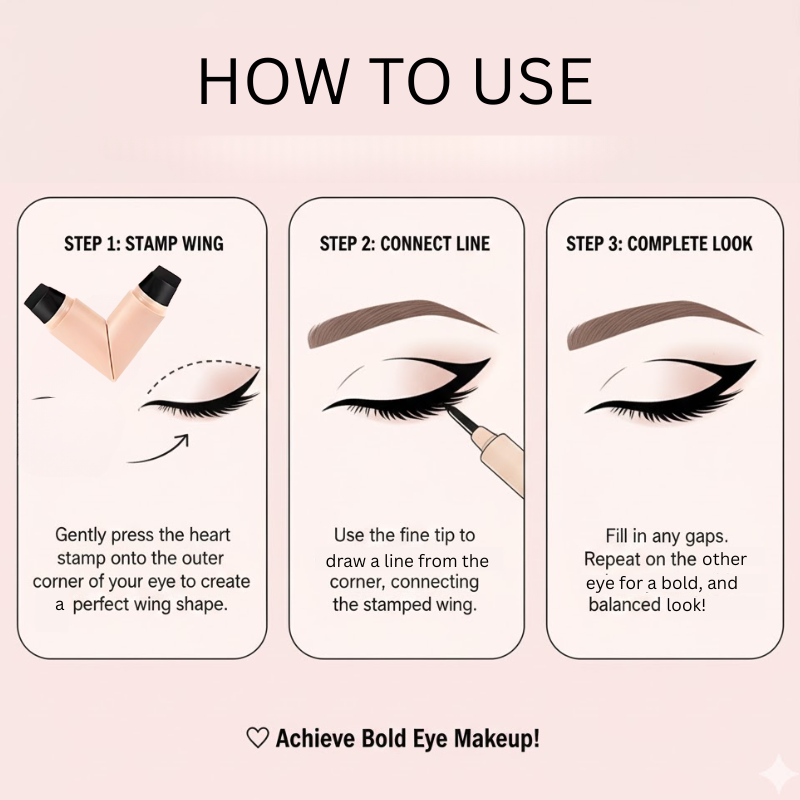 HOW TO USE

STEP 1: STAMP WING

Gently press the heart stamp onto the outer corner of your eye to create a perfect wing shape.

STEP 2: CONNECT LINE

Use the fine tip to draw a line from the corner, connecting the stamped wing.

STEP 3: COMPLETE LOOK

Fill in any gaps. Repeat on the other eye for a bold, and balanced look!

♡ Achieve Bold Eye Makeup!