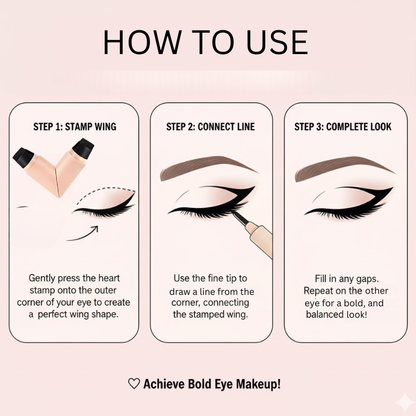 HOW TO USE

STEP 1: STAMP WING

Gently press the heart stamp onto the outer corner of your eye to create a perfect wing shape.

STEP 2: CONNECT LINE

Use the fine tip to draw a line from the corner, connecting the stamped wing.

STEP 3: COMPLETE LOOK

Fill in any gaps. Repeat on the other eye for a bold, and balanced look!

♡ Achieve Bold Eye Makeup!