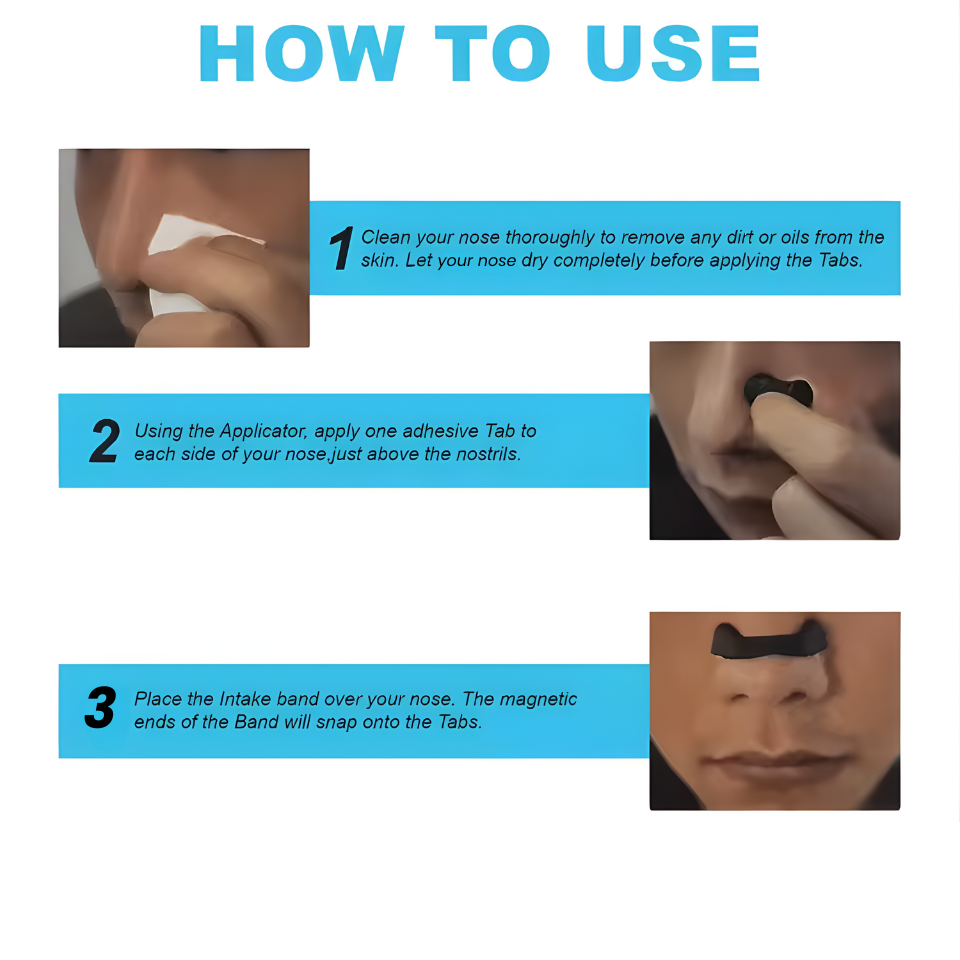 HOW TO USE

1 Clean your nose thoroughly to remove any dirt or oils from the skin. Let your nose dry completely before applying the Tabs.

2 Using the Applicator, apply one adhesive Tab to each side of your nose,just above the nostrils.

3 Place the Intake band over your nose. The magnetic ends of the Band will snap onto the Tabs.