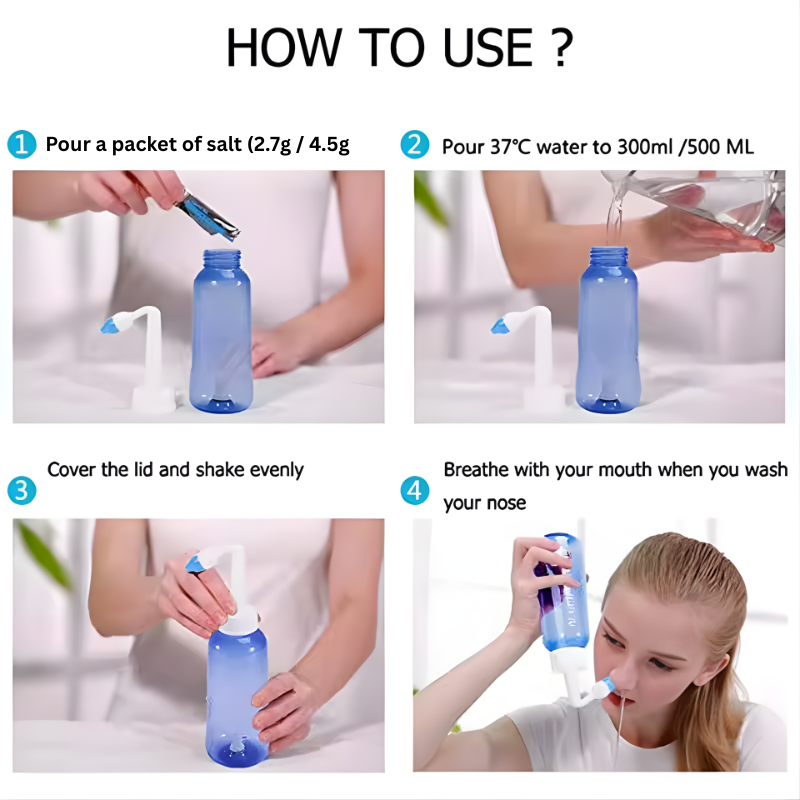 HOW TO USE ?

1 Pour a packet of salt (2.7g / 4.5g

2 Pour 37°C water to 300ml /500 ML

3 Cover the lid and shake evenly

4 Breathe with your mouth when you wash your nose