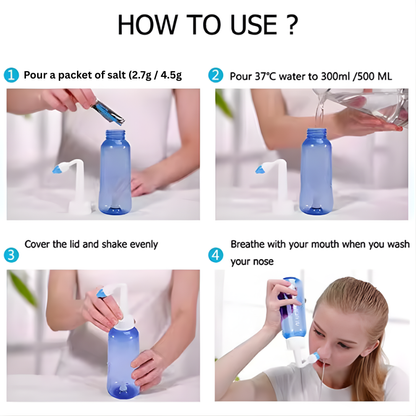 HOW TO USE ?

1 Pour a packet of salt (2.7g / 4.5g

2 Pour 37°C water to 300ml /500 ML

3 Cover the lid and shake evenly

4 Breathe with your mouth when you wash your nose