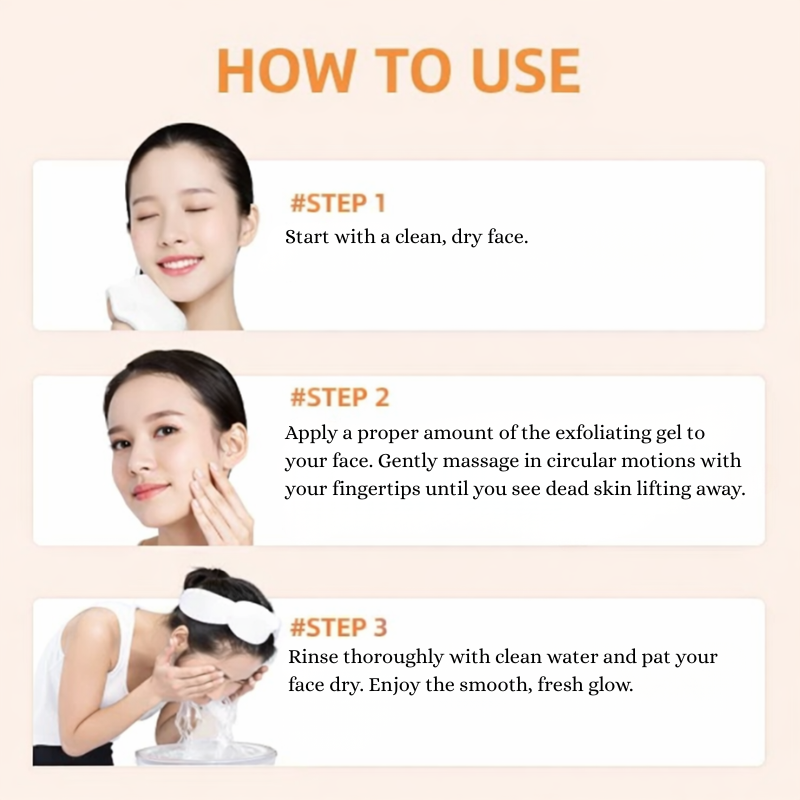 HOW TO USE

#STEP 1
Start with a clean, dry face.

#STEP 2
Apply a proper amount of the exfoliating gel to your face. Gently massage in circular motions with your fingertips until you see dead skin lifting away.

#STEP 3
Rinse thoroughly with clean water and pat your face dry. Enjoy the smooth, fresh glow.