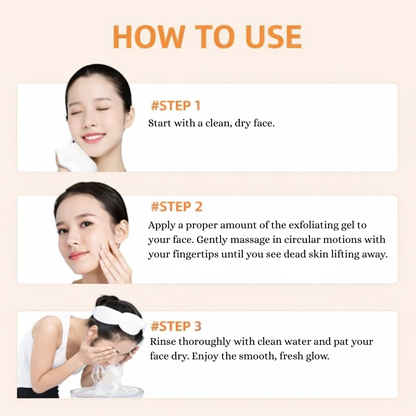 HOW TO USE

#STEP 1
Start with a clean, dry face.

#STEP 2
Apply a proper amount of the exfoliating gel to your face. Gently massage in circular motions with your fingertips until you see dead skin lifting away.

#STEP 3
Rinse thoroughly with clean water and pat your face dry. Enjoy the smooth, fresh glow.