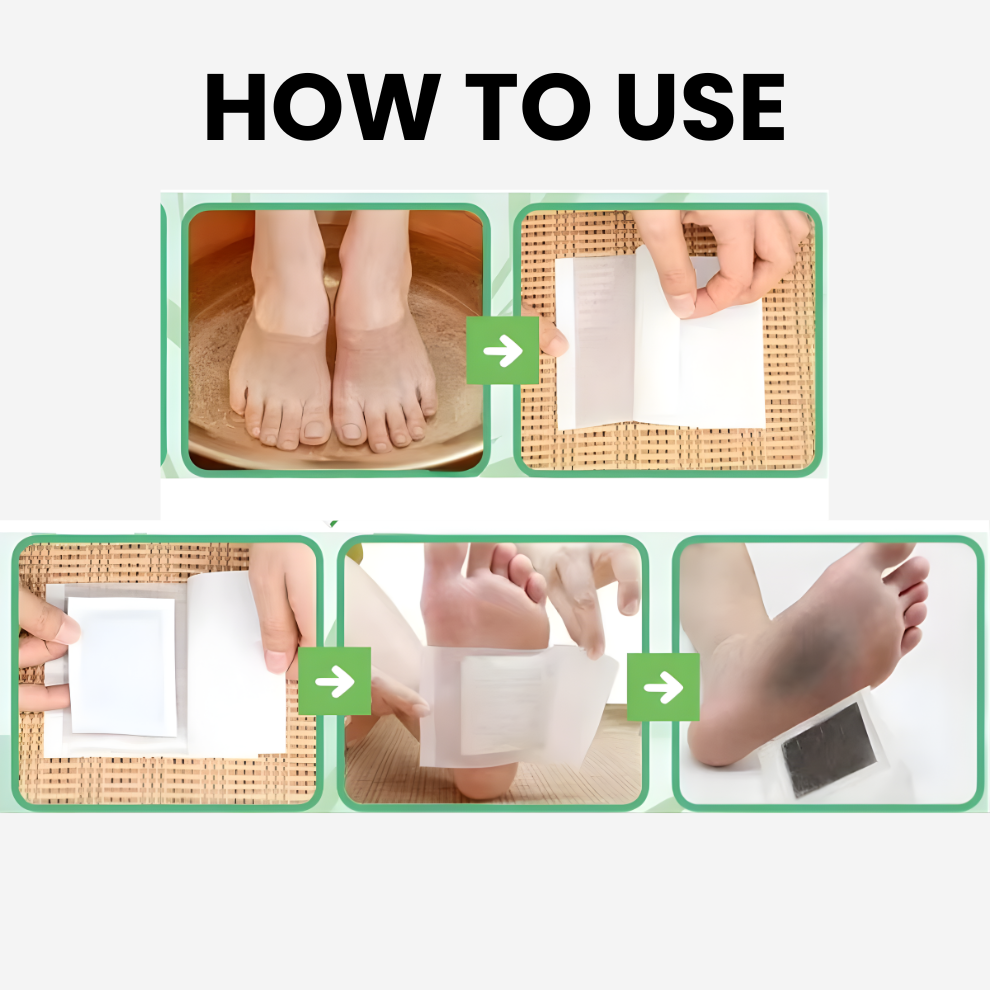 HOW TO USE