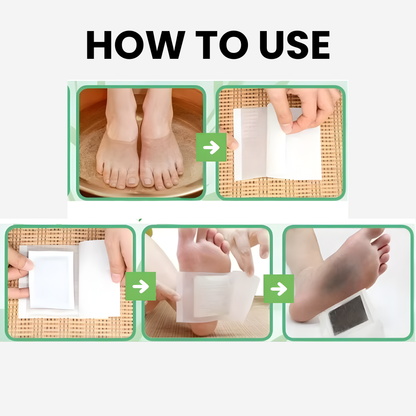 HOW TO USE