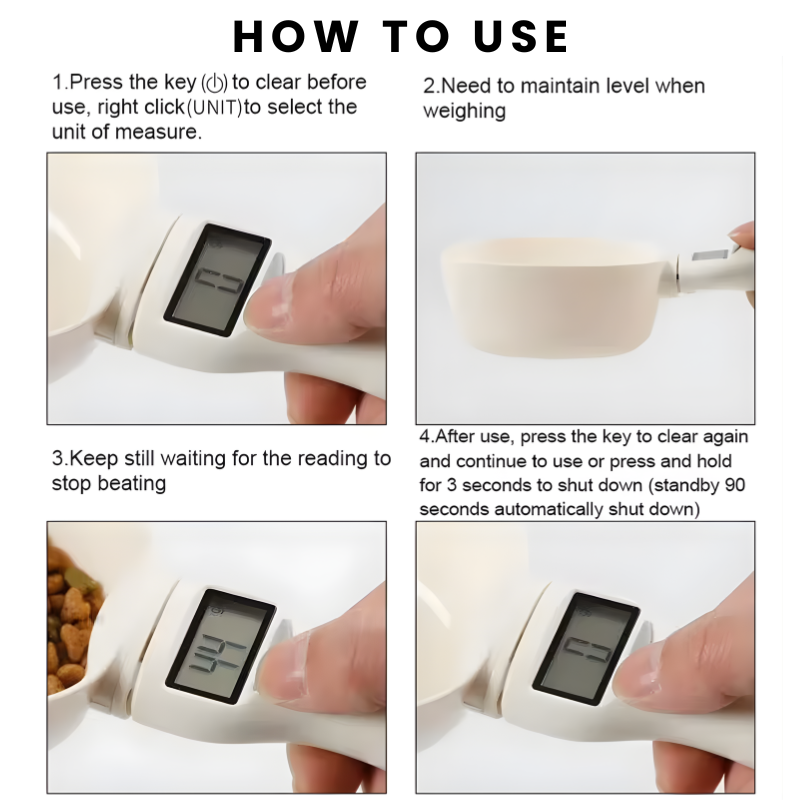 HOW TO USE

1.Press the key (⏻) to clear before use, right click(UNIT)to select the unit of measure.

2.Need to maintain level when weighing

3.Keep still waiting for the reading to stop beating

4.After use, press the key to clear again and continue to use or press and hold for 3 seconds to shut down (standby 90 seconds automatically shut down)