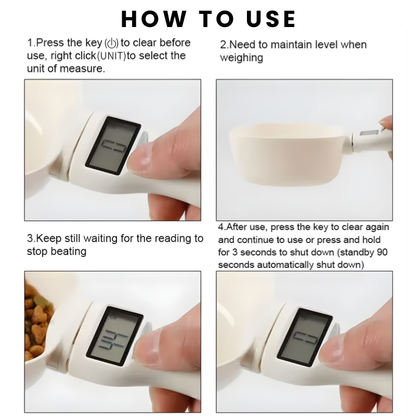 HOW TO USE

1.Press the key (⏻) to clear before use, right click(UNIT)to select the unit of measure.

2.Need to maintain level when weighing

3.Keep still waiting for the reading to stop beating

4.After use, press the key to clear again and continue to use or press and hold for 3 seconds to shut down (standby 90 seconds automatically shut down)