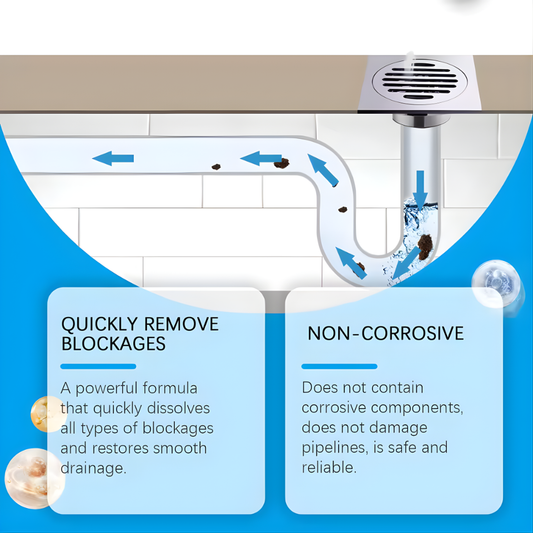 QUICKLY REMOVE BLOCKAGES

A powerful formula that quickly dissolves all types of blockages and restores smooth drainage.

NON-CORROSIVE

Does not contain corrosive components, does not damage pipelines, is safe and reliable.