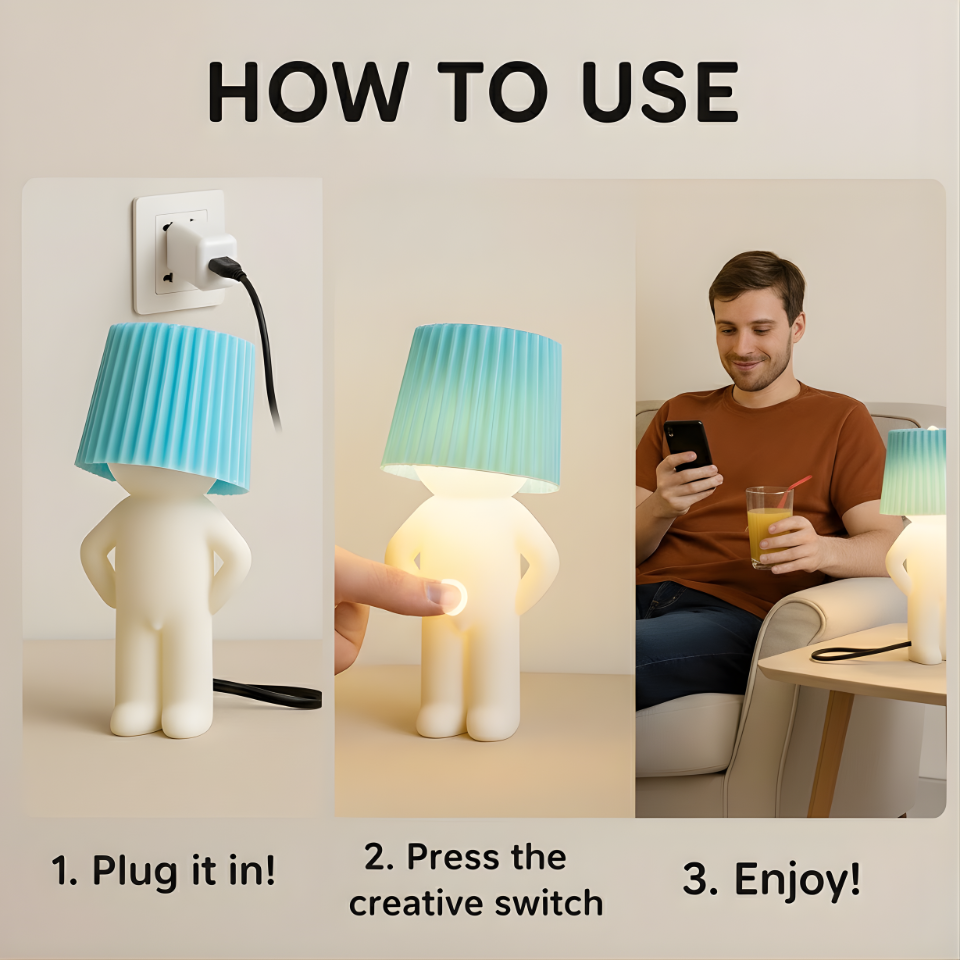 HOW TO USE

1. Plug it in!

2. Press the creative switch

3. Enjoy!