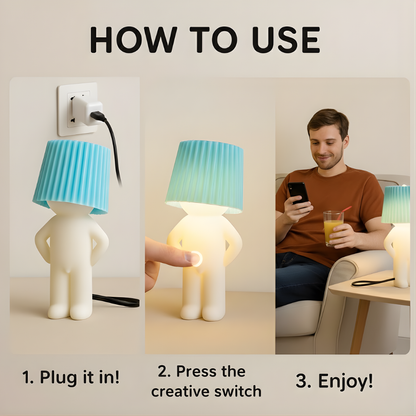 HOW TO USE

1. Plug it in!

2. Press the creative switch

3. Enjoy!