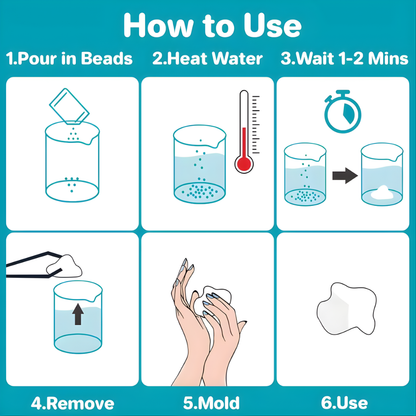 How to Use

1.Pour in Beads

2.Heat Water

3.Wait 1-2 Mins

4.Remove

5.Mold

6.Use