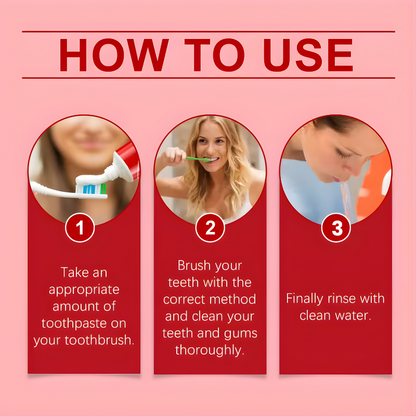 HOW TO USE

1

Take an appropriate amount of toothpaste on your toothbrush.

2

Brush your teeth with the correct method and clean your teeth and gums thoroughly.

3

Finally rinse with clean water.