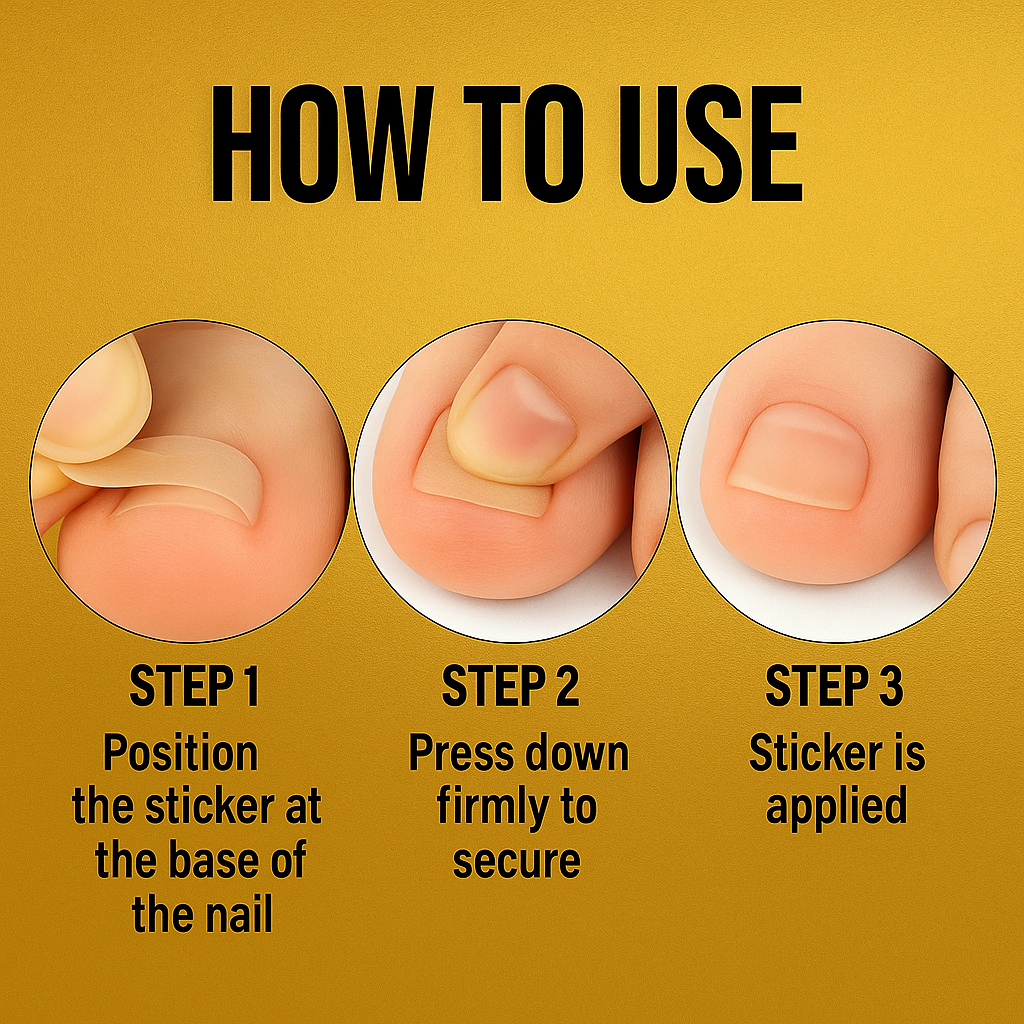 HOW TO USE

STEP 1
Position the sticker at the base of the nail

STEP 2
Press down firmly to secure

STEP 3
Sticker is applied